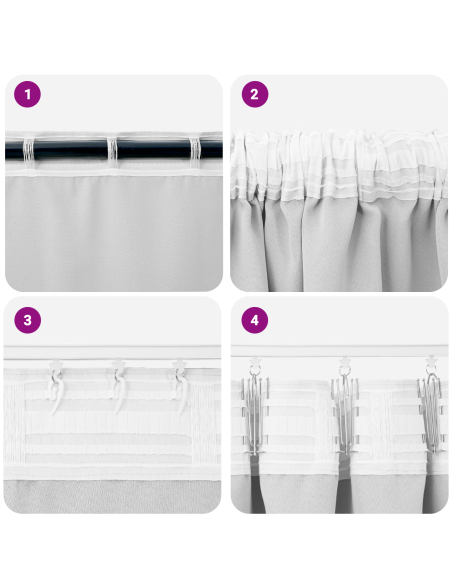 1

2

3

4