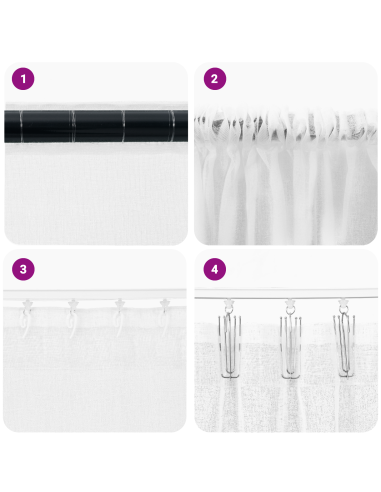 1

2

3

4