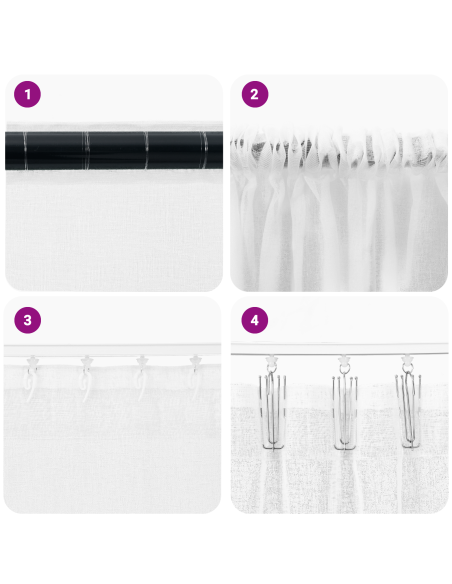 1

2

3

4