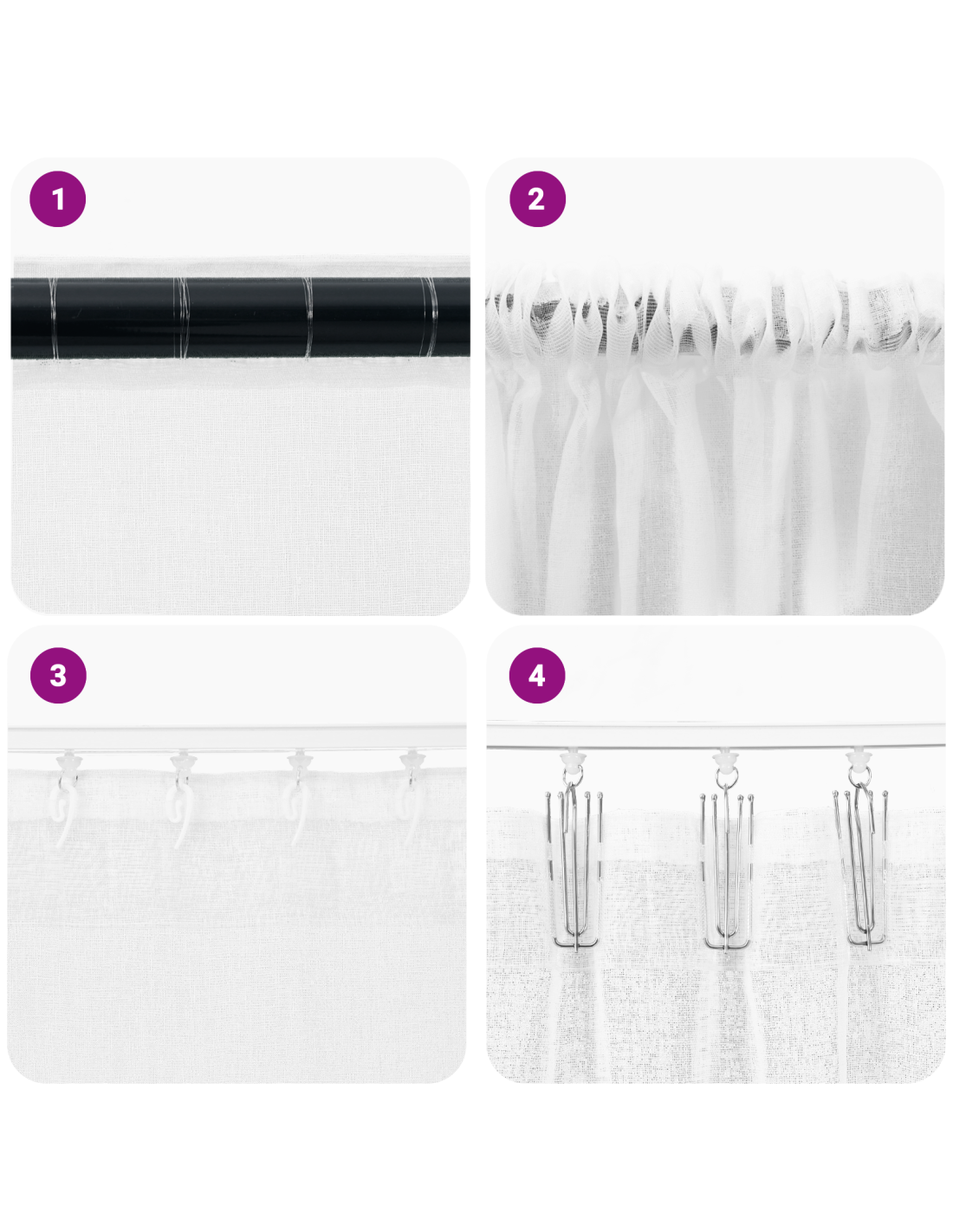 1

2

3

4