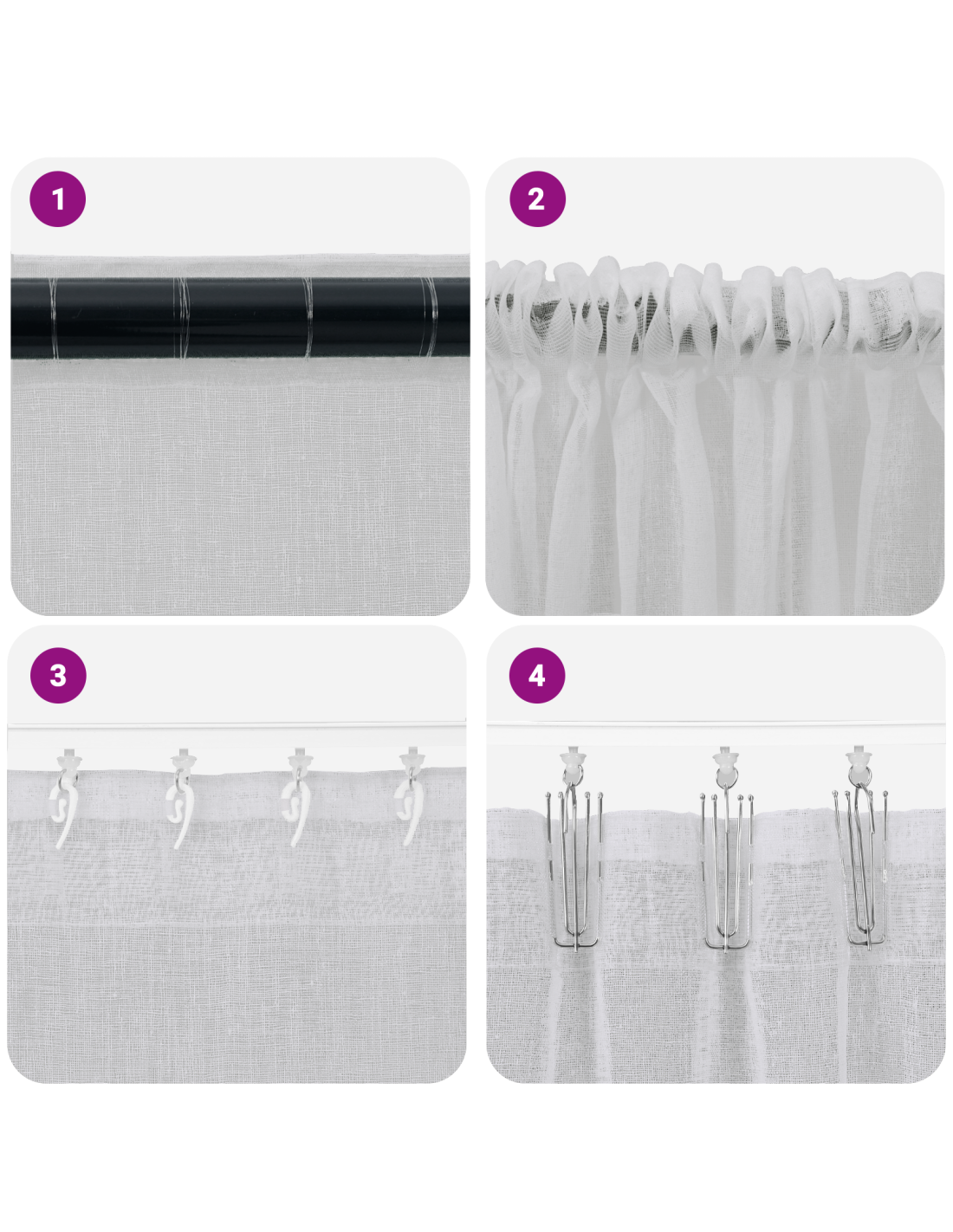 1

2

3

4