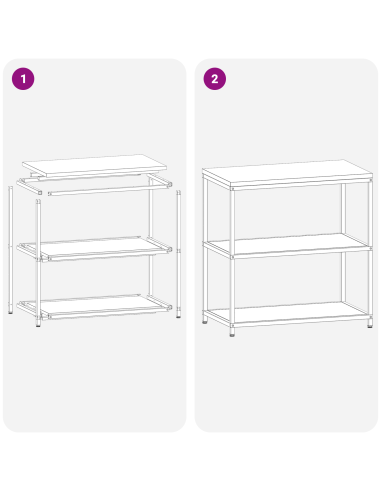 1

2