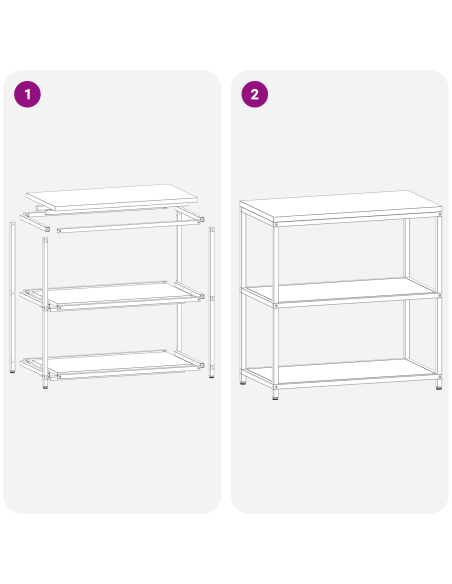 1

2