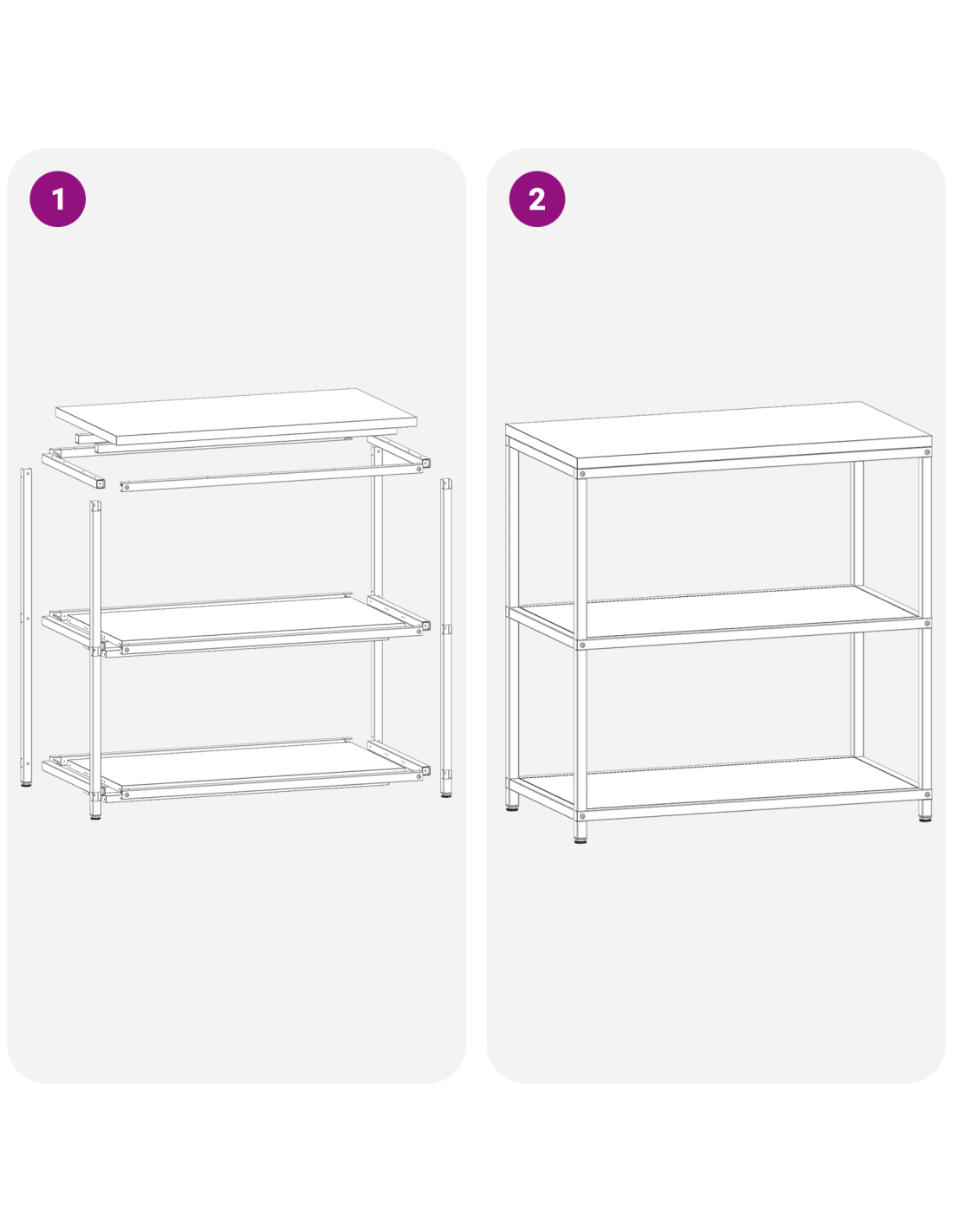 1

2