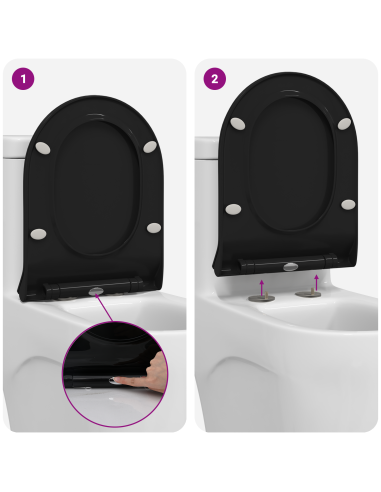 1

2