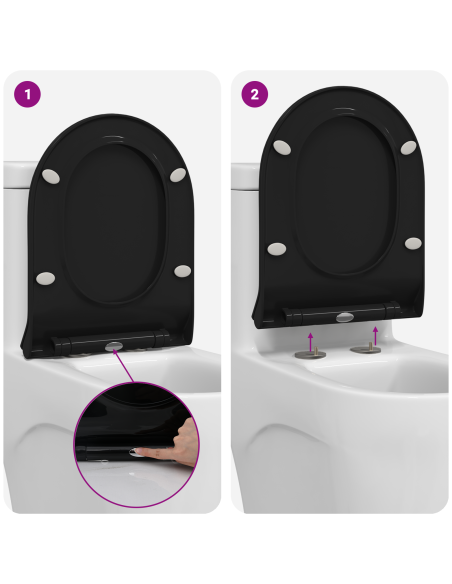 1

2