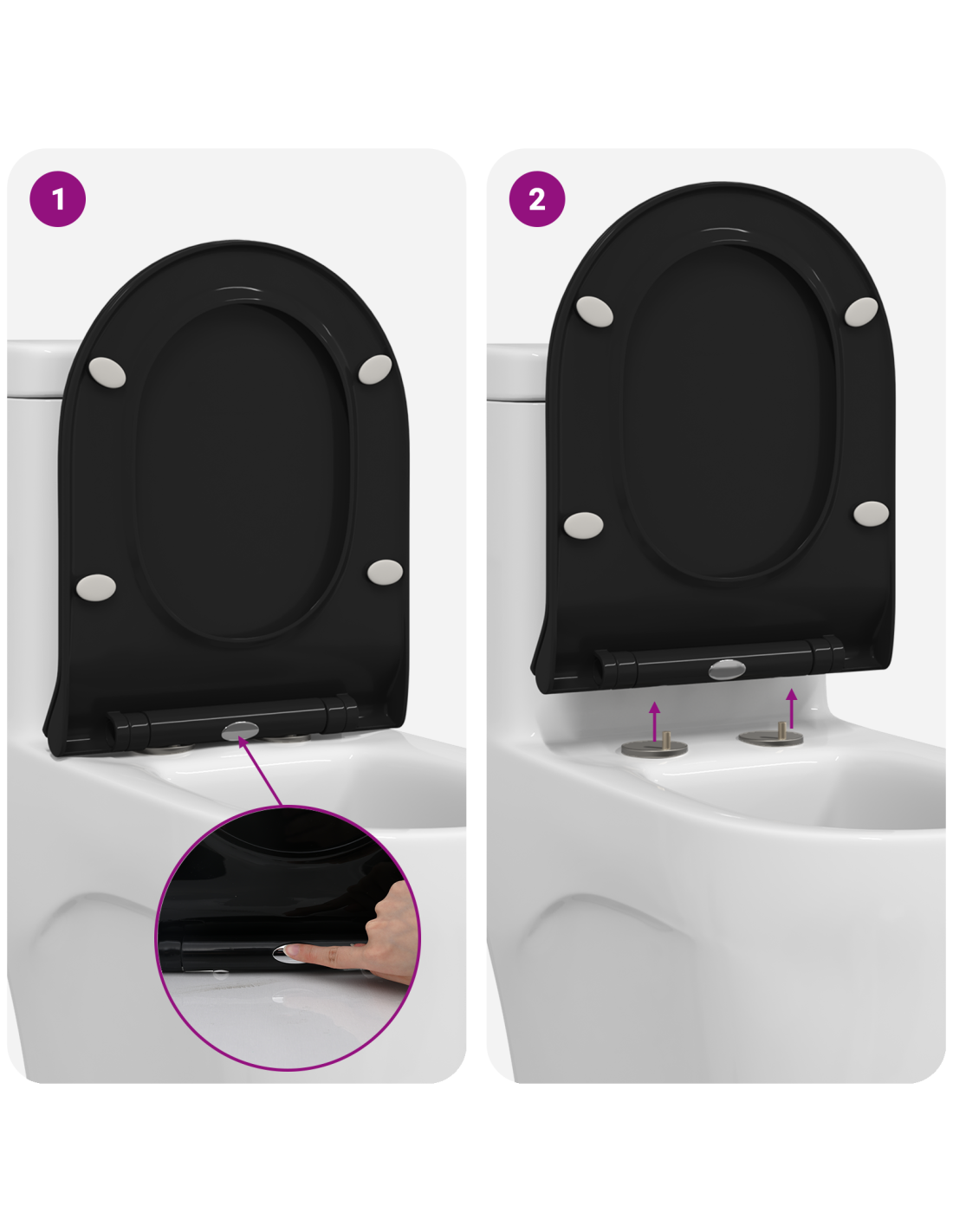 1

2