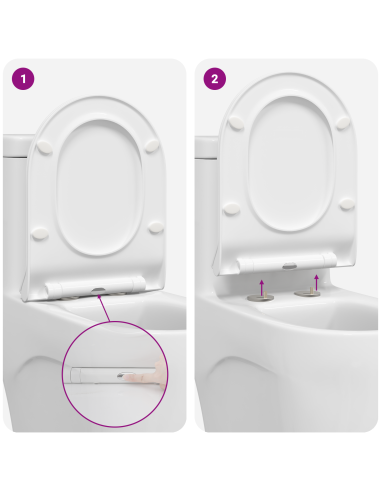 1

2