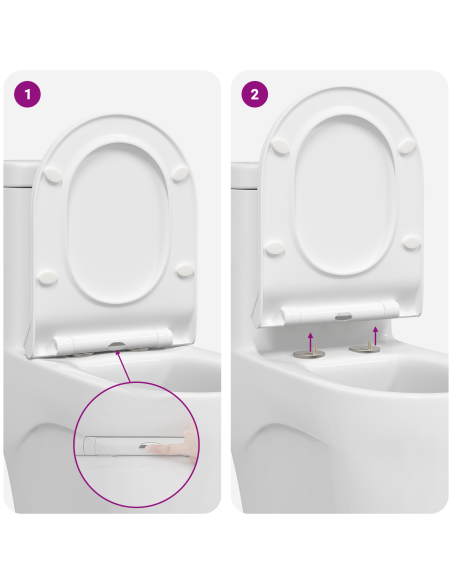 1

2