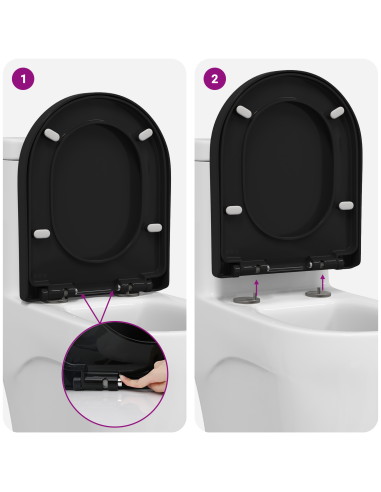 1

2