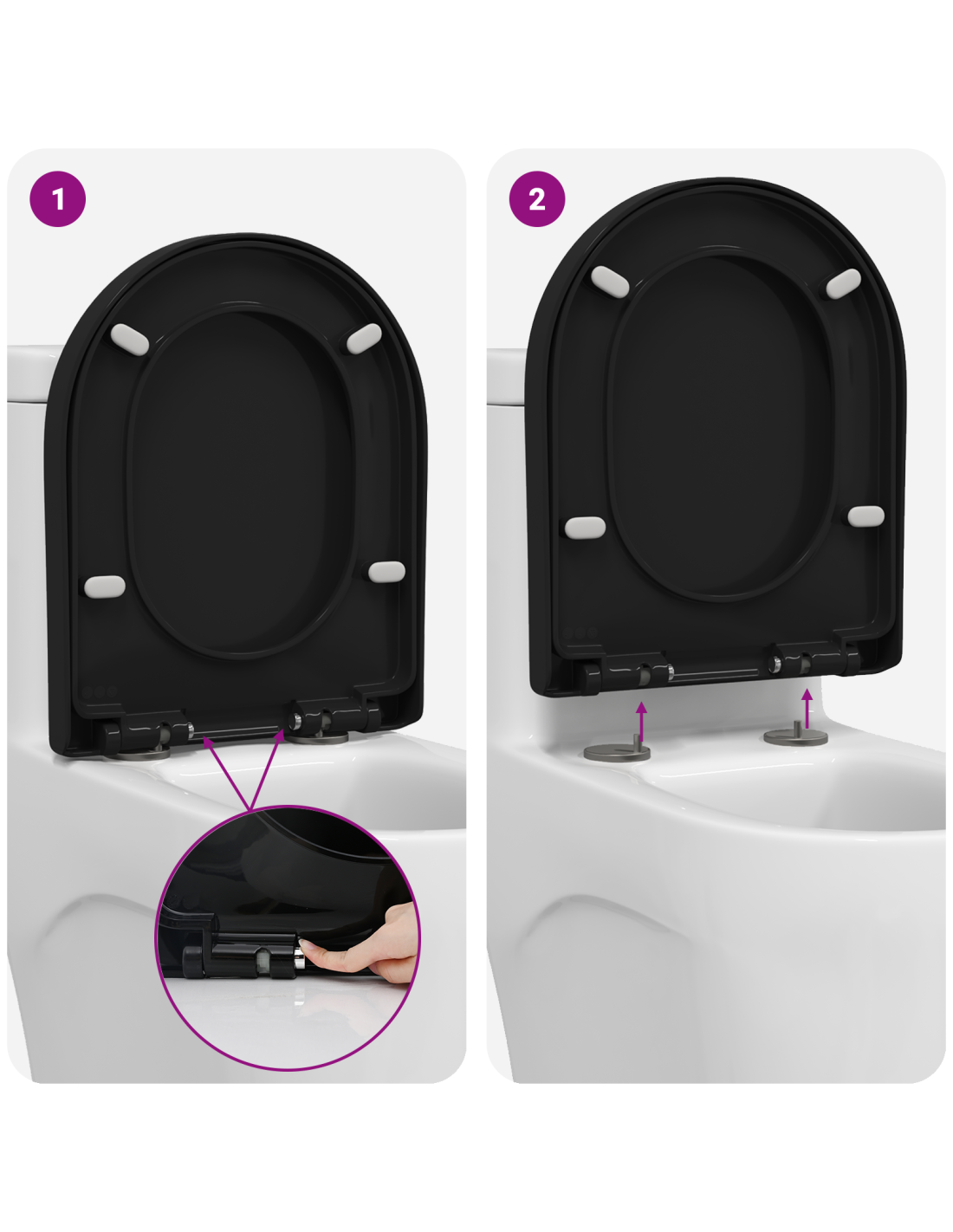 1

2