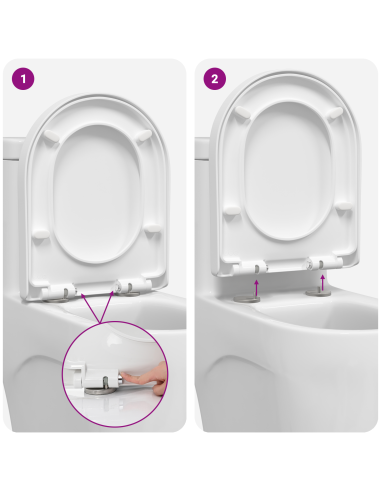 1

2