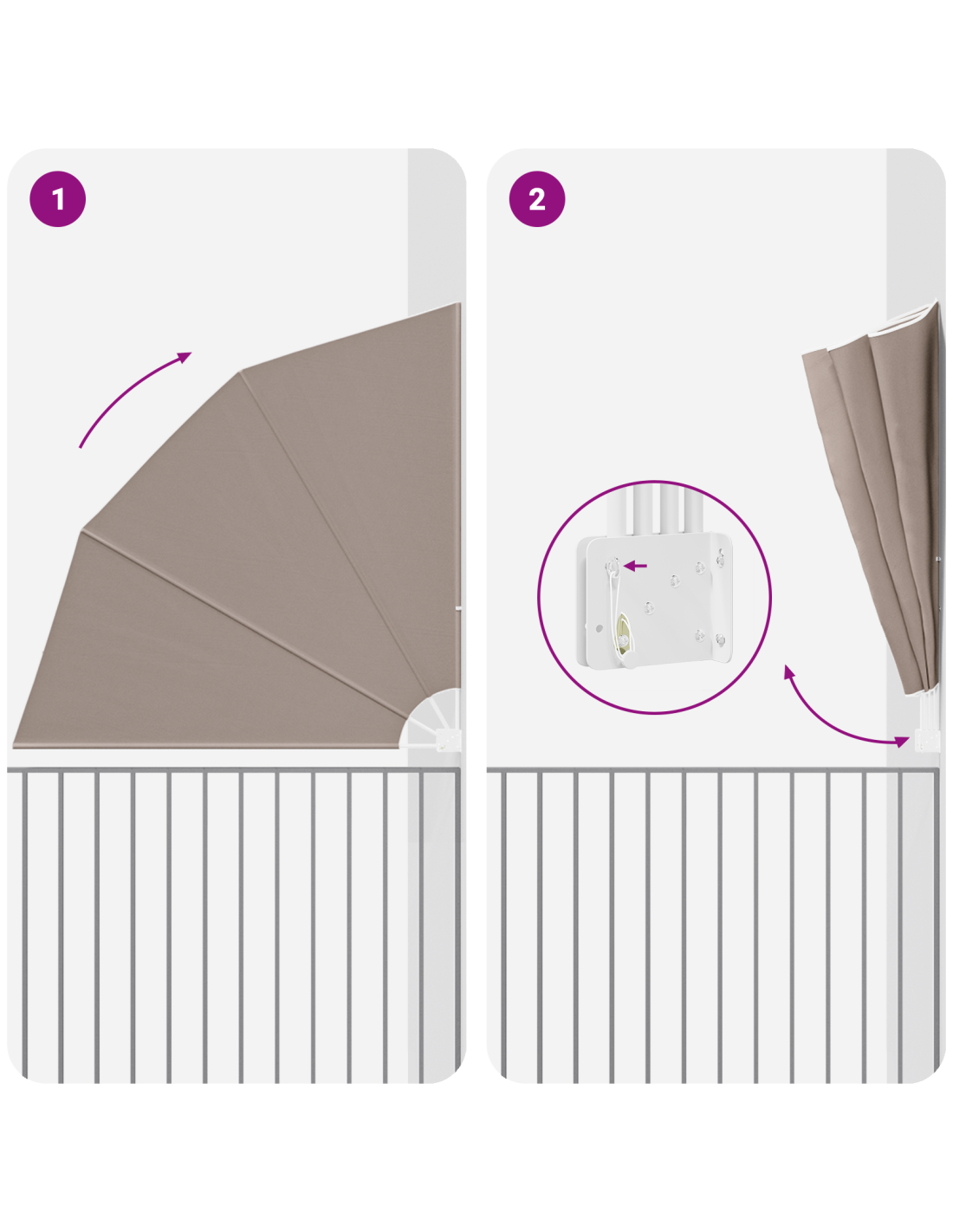 1

2