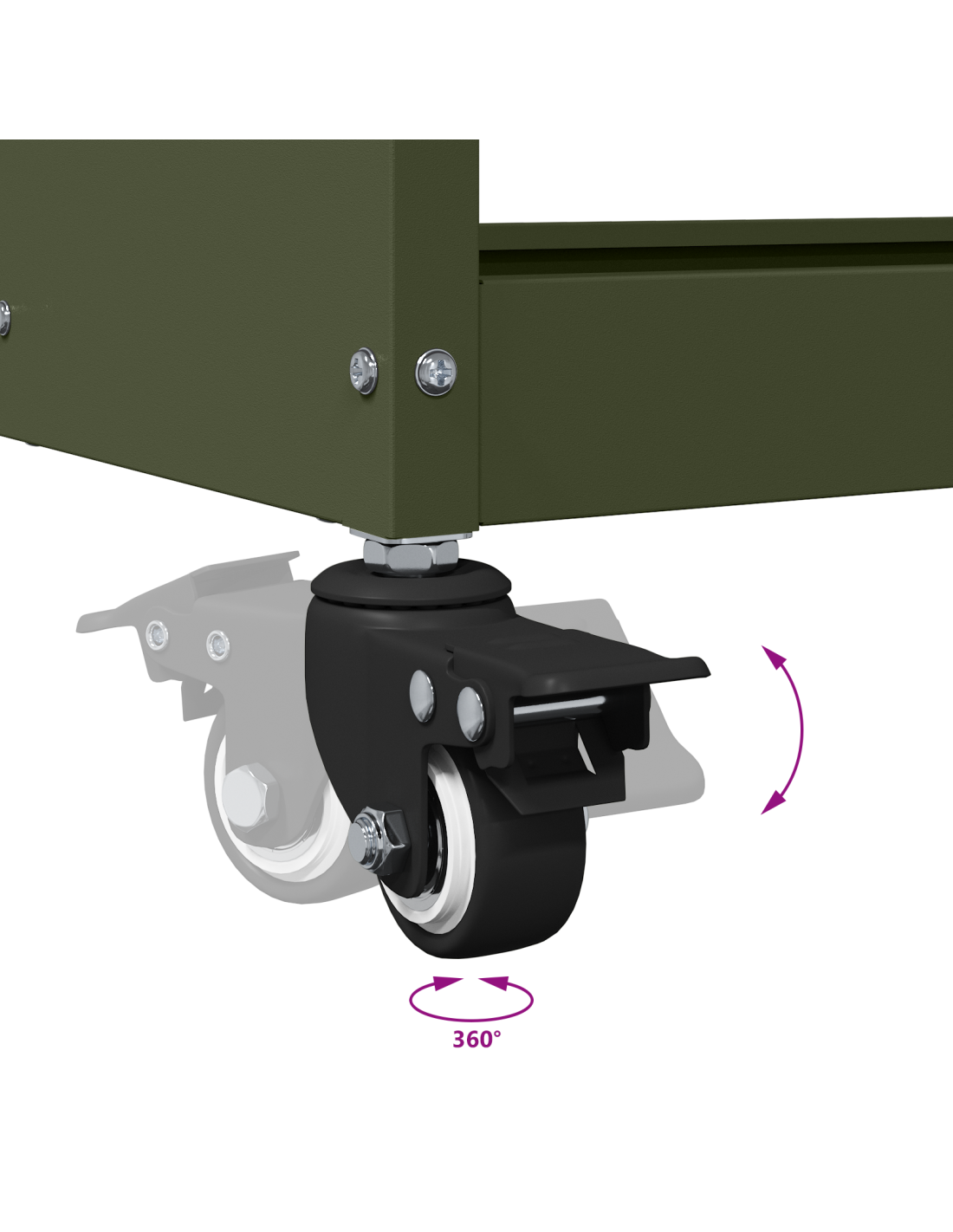 360°