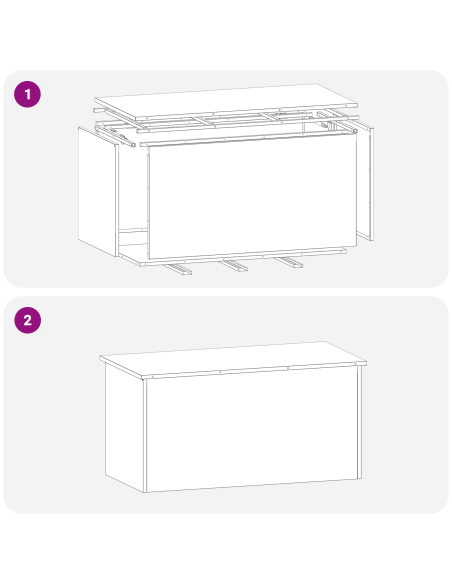 1

2