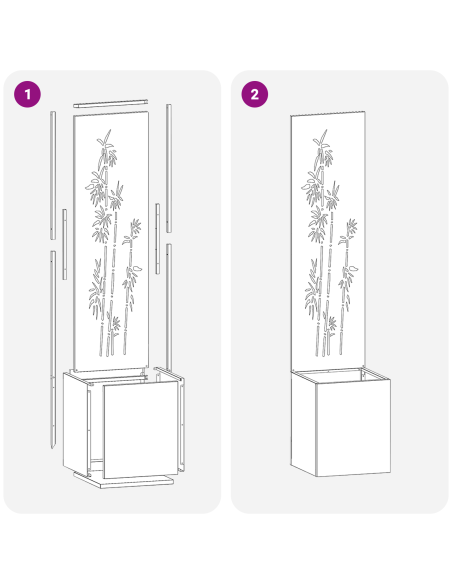 1

2