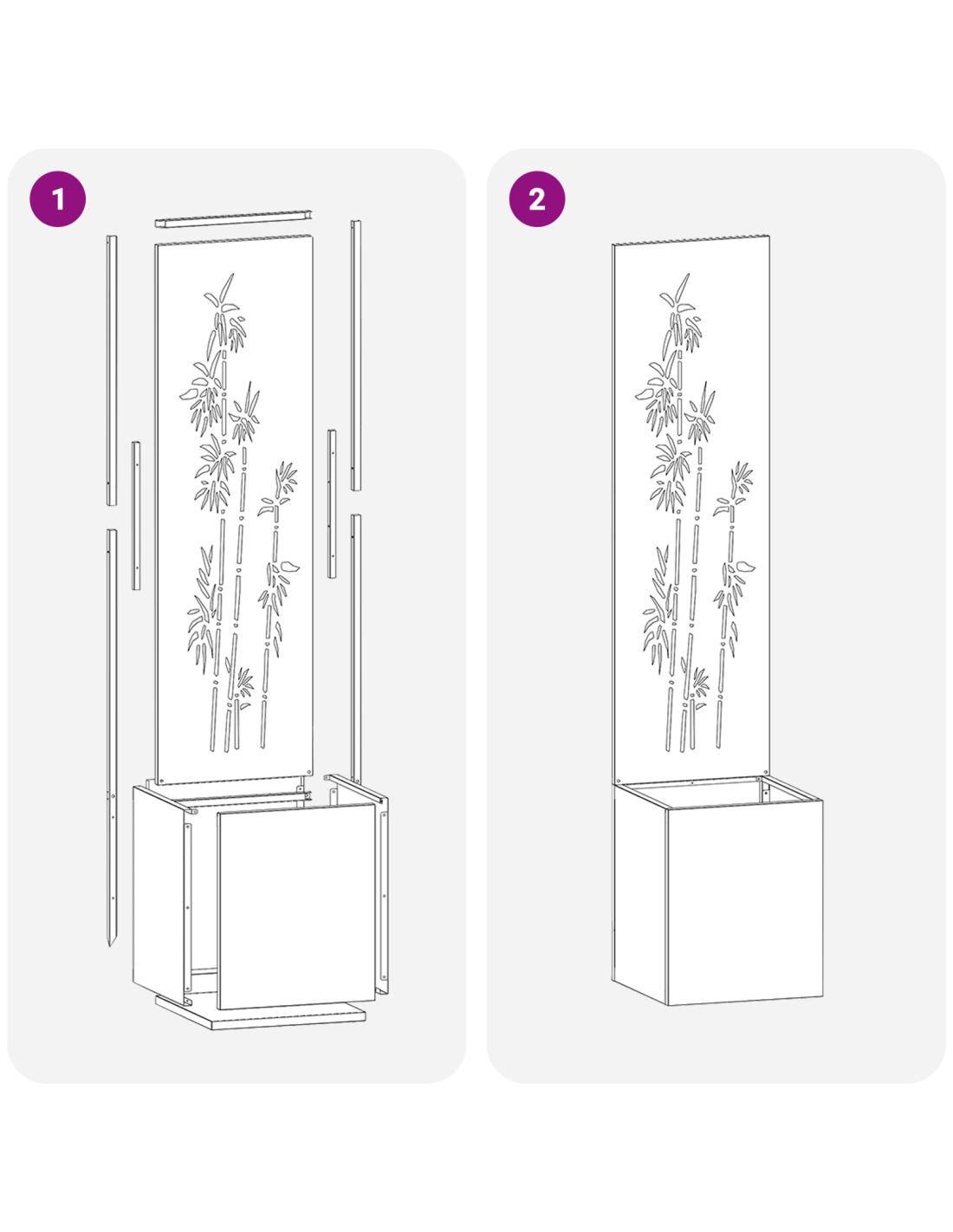 1

2