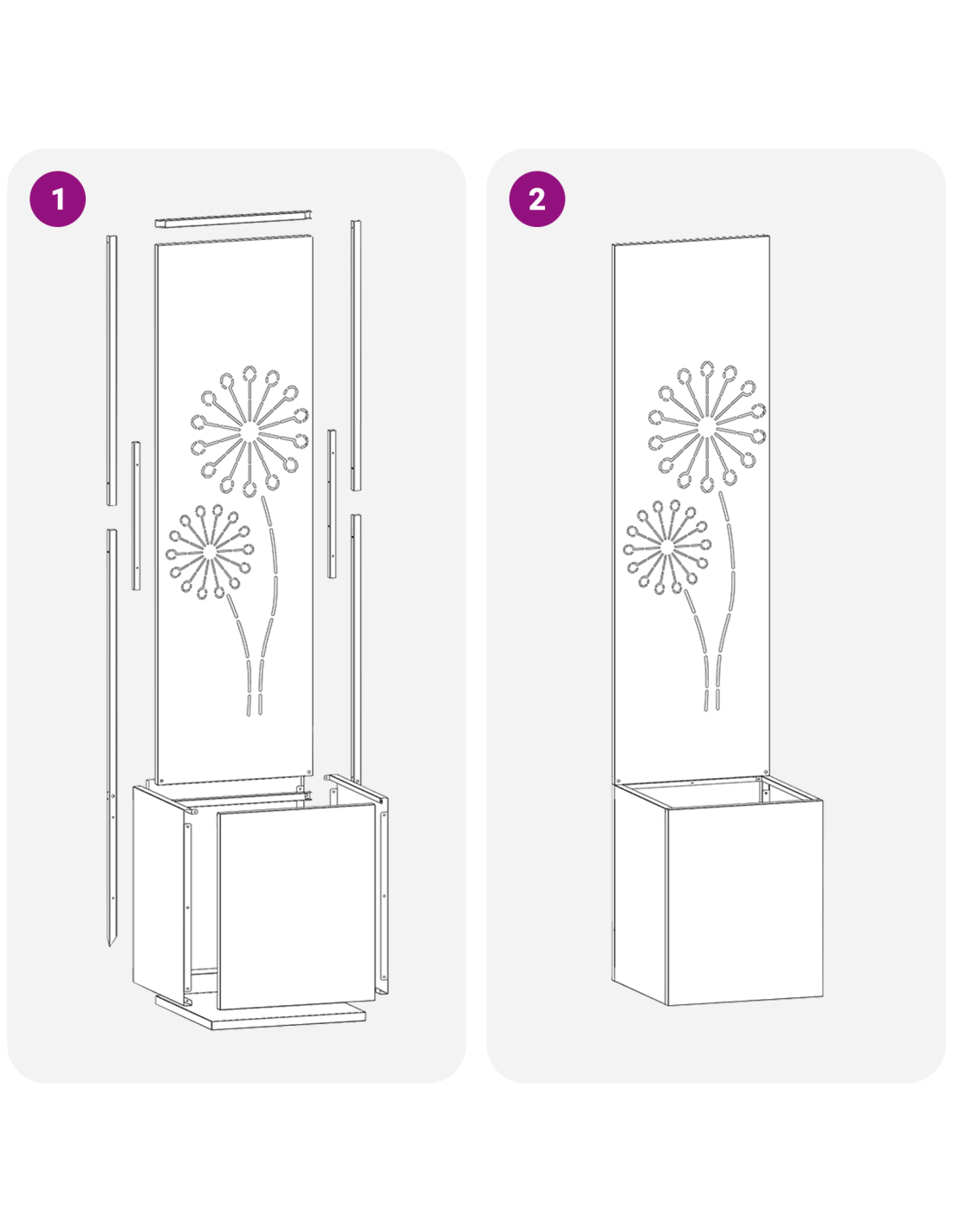 1

2