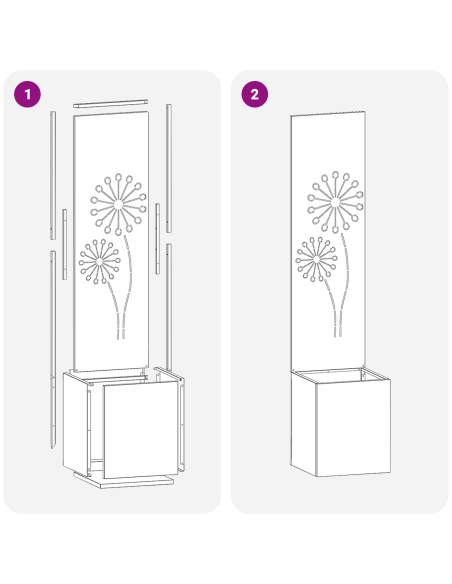 1

2