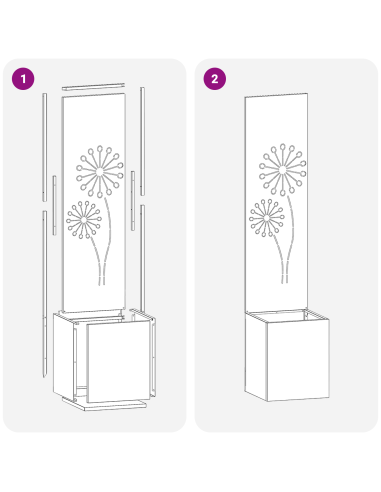 1

2