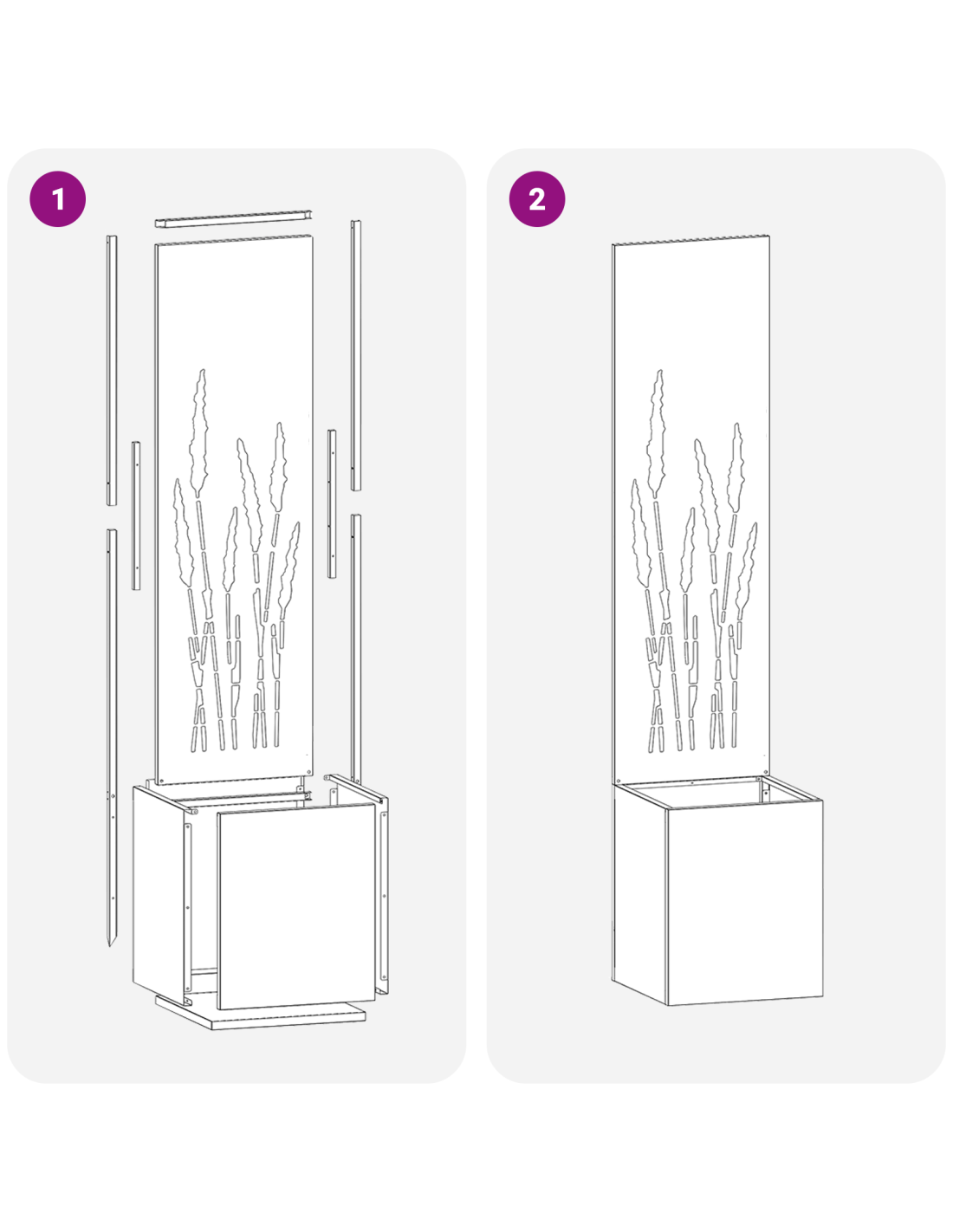 1

2