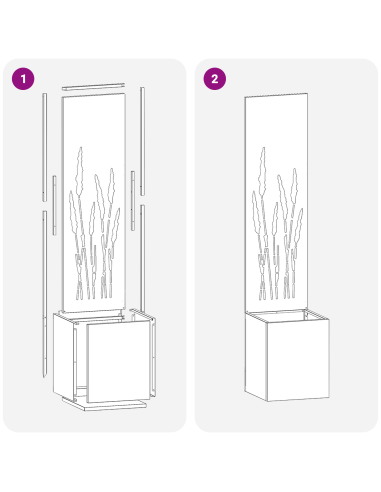 1

2