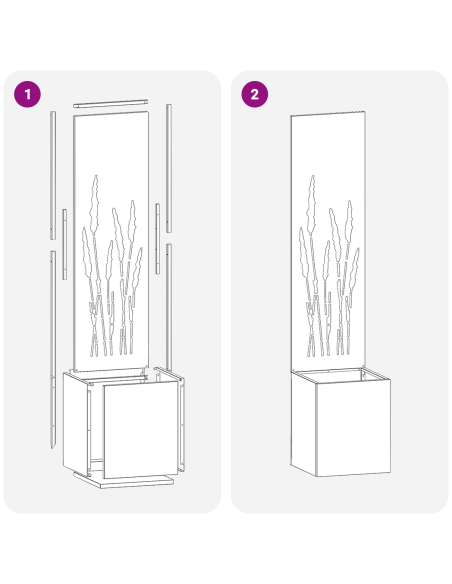 1

2