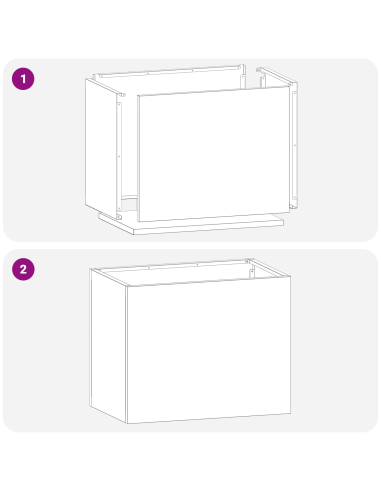 1

2