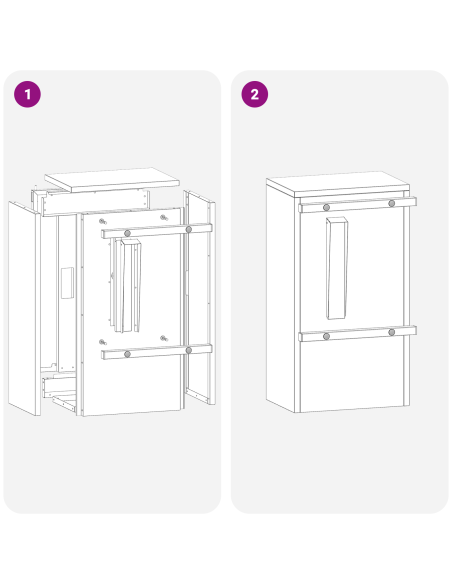 1

2