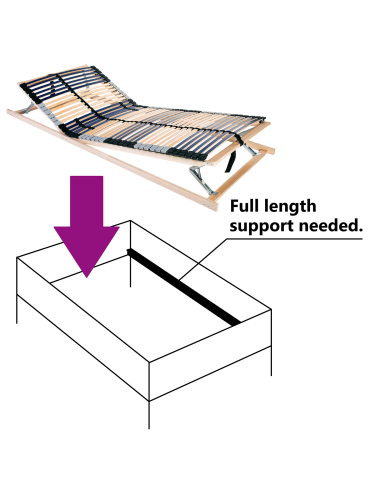 Full length support needed.