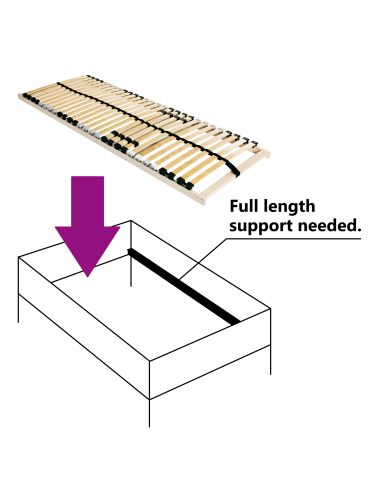 Full length support needed.