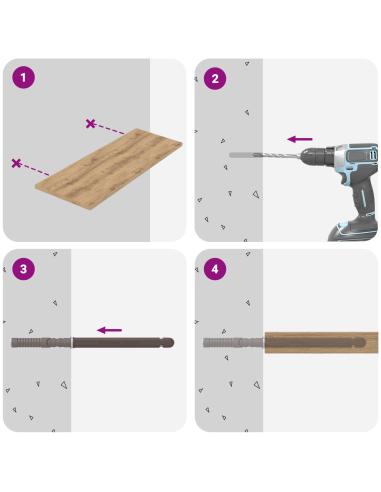 1

2

3

4