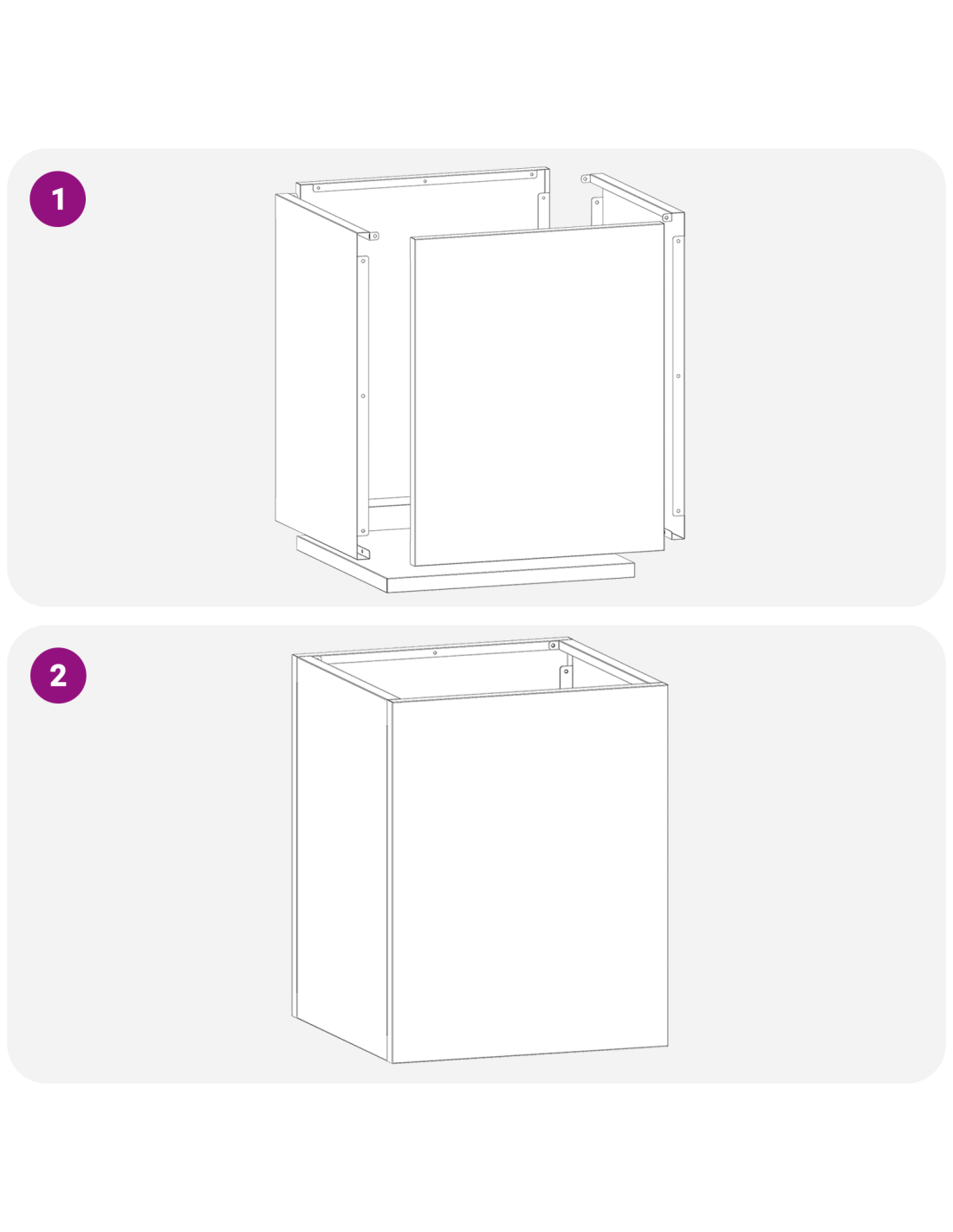 1

2