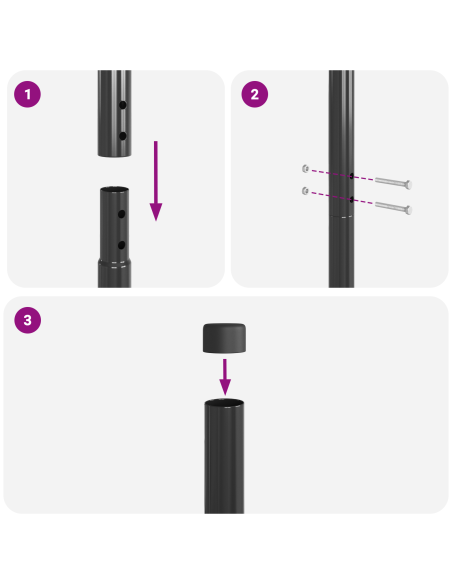 1

2

3