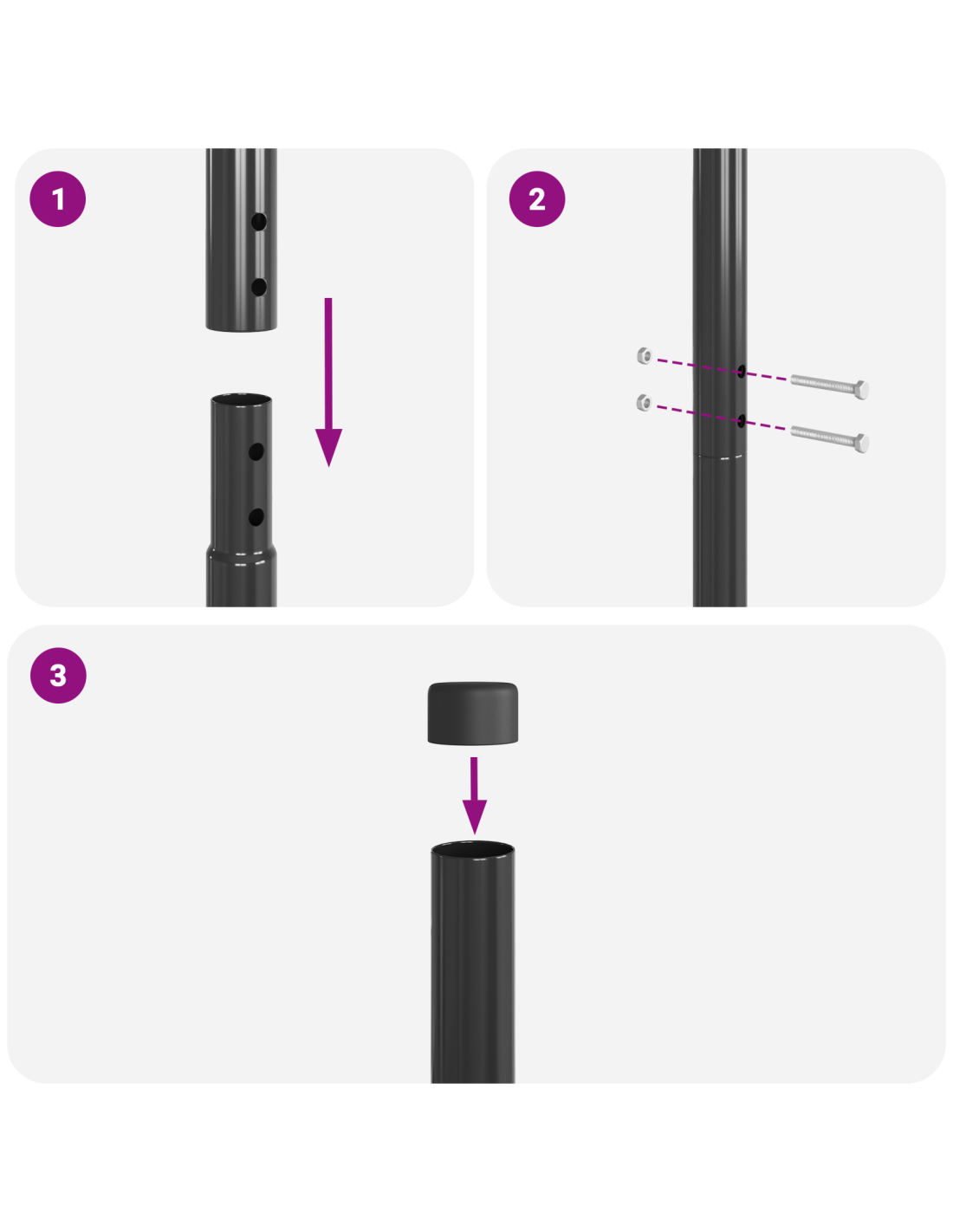 1

2

3