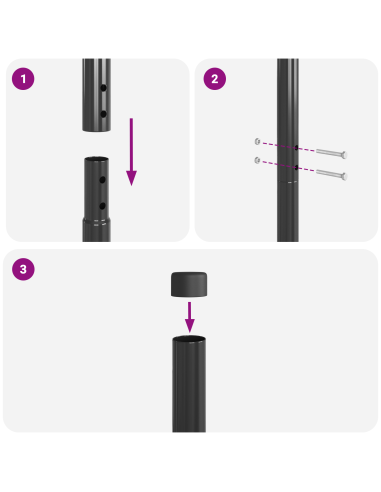 1

2

3