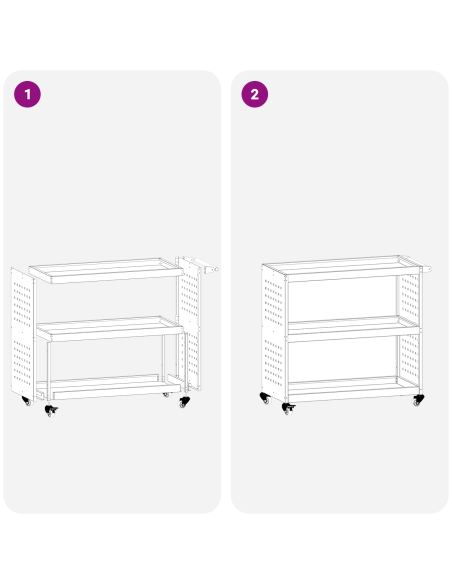 1

2