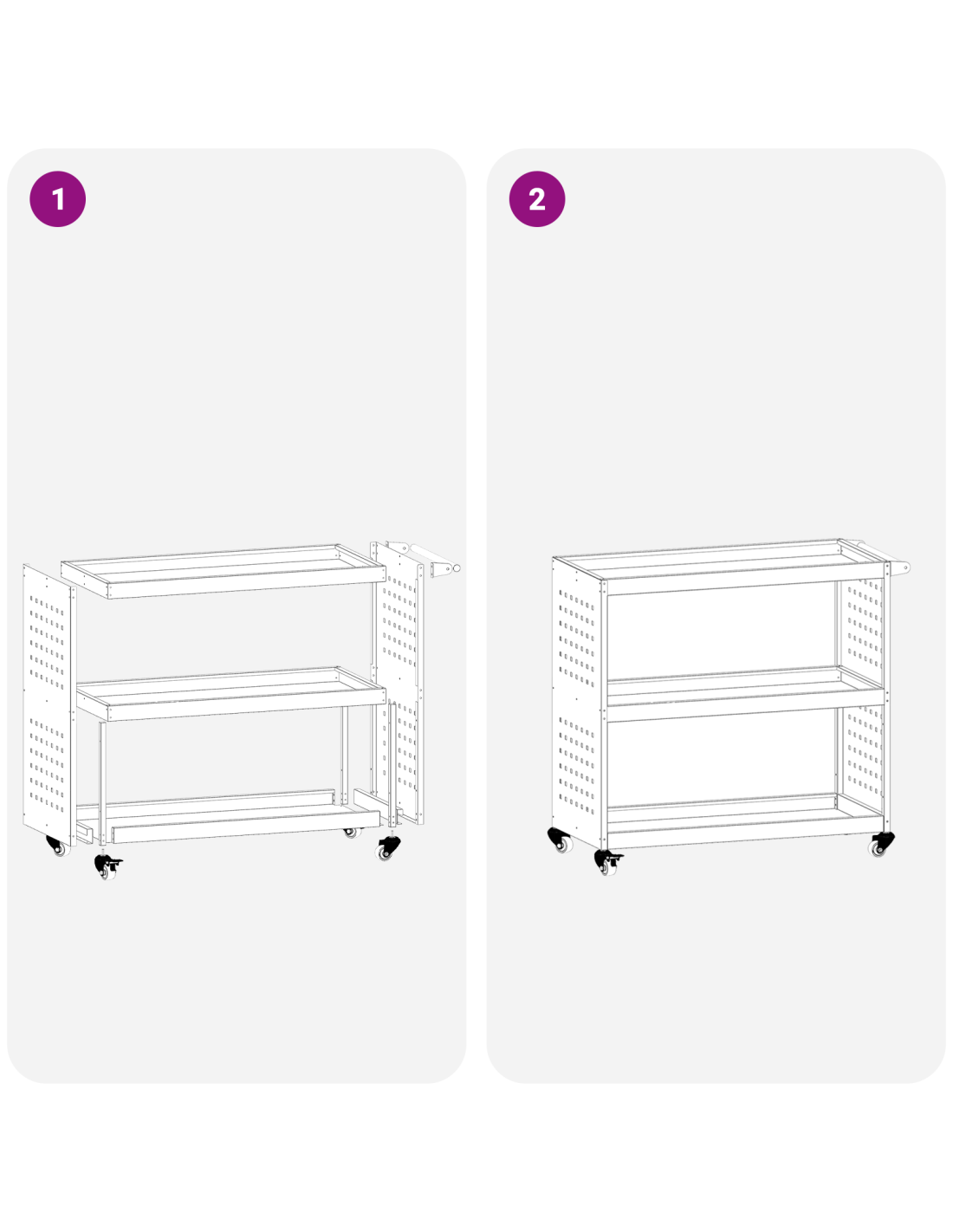 1

2