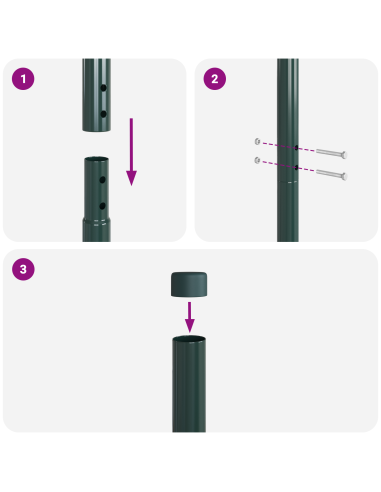 1

2

3