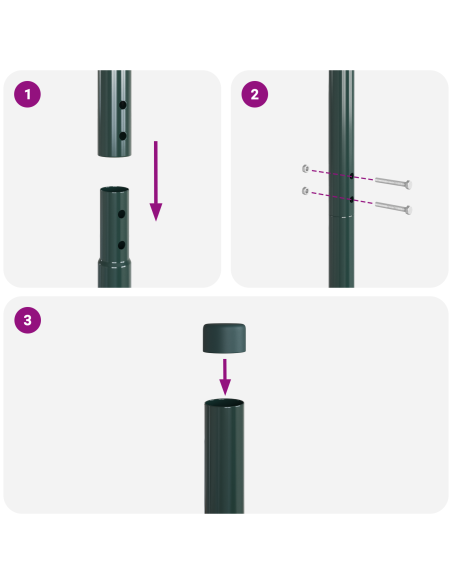 1

2

3