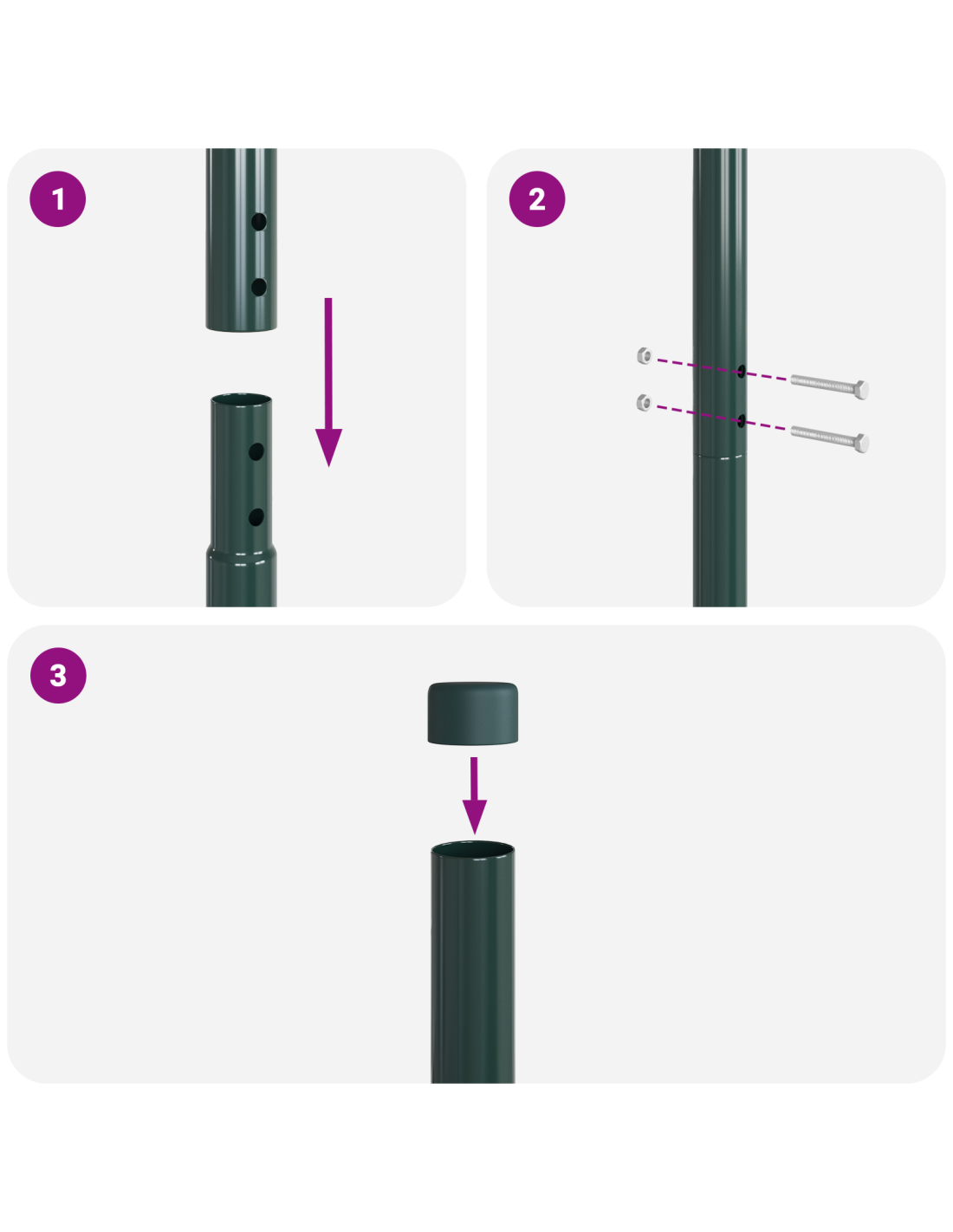 1

2

3