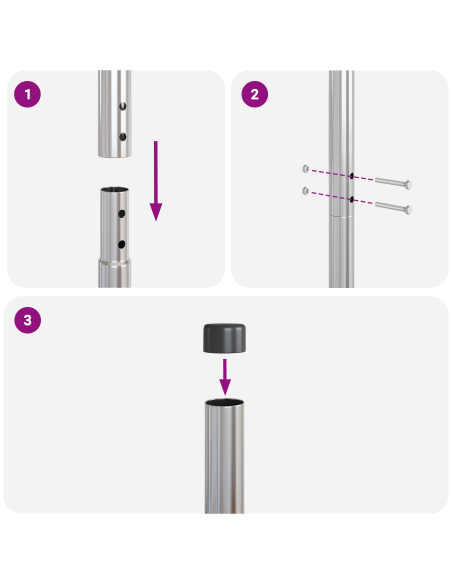 1

2

3