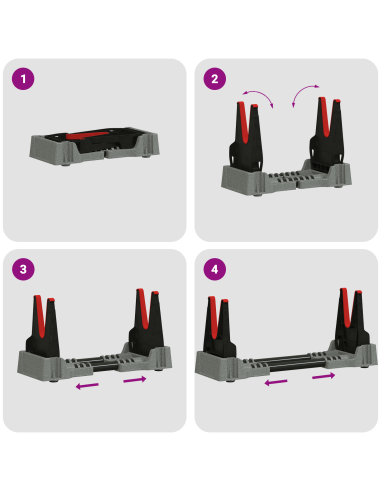 1

2

3

4