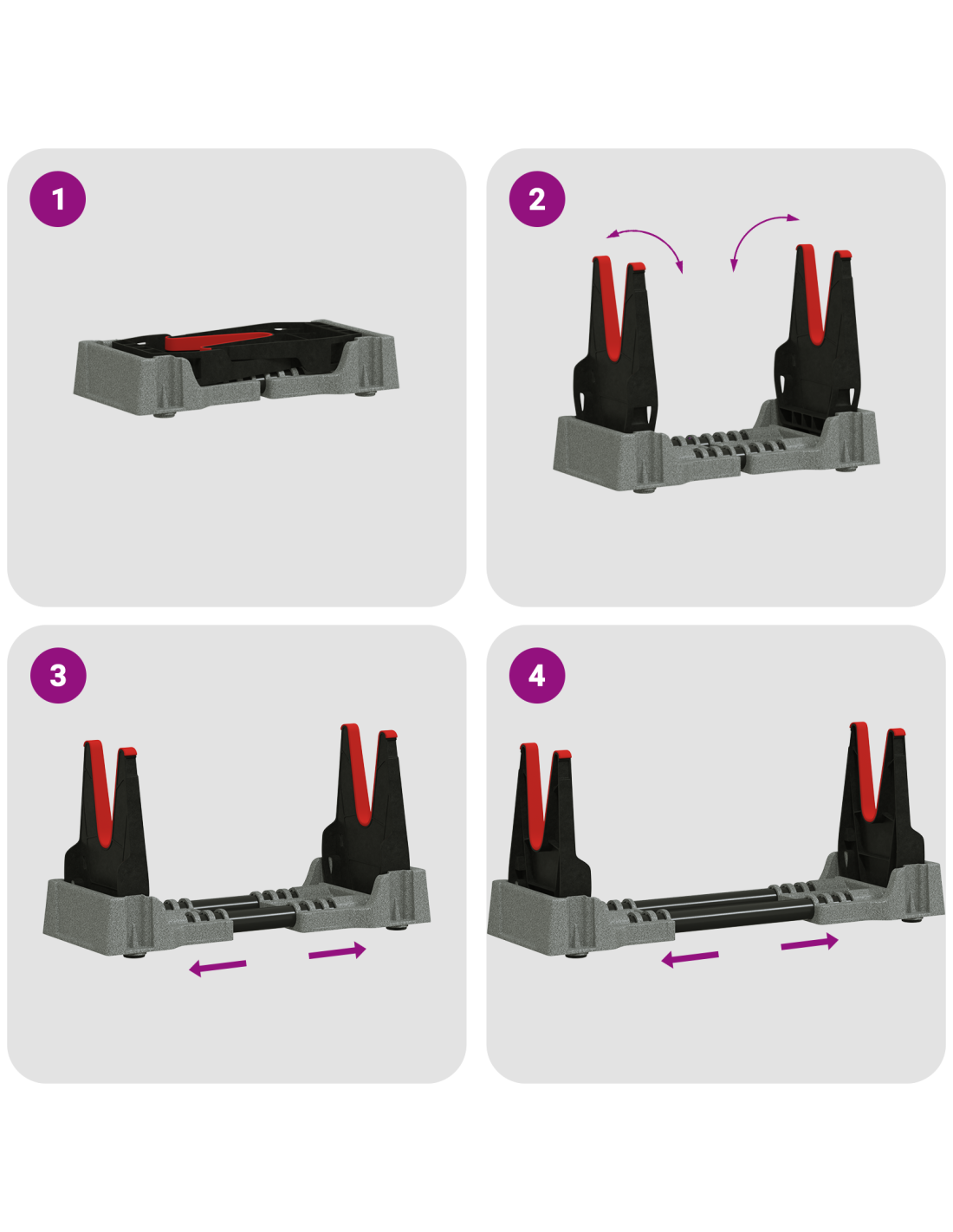 1

2

3

4