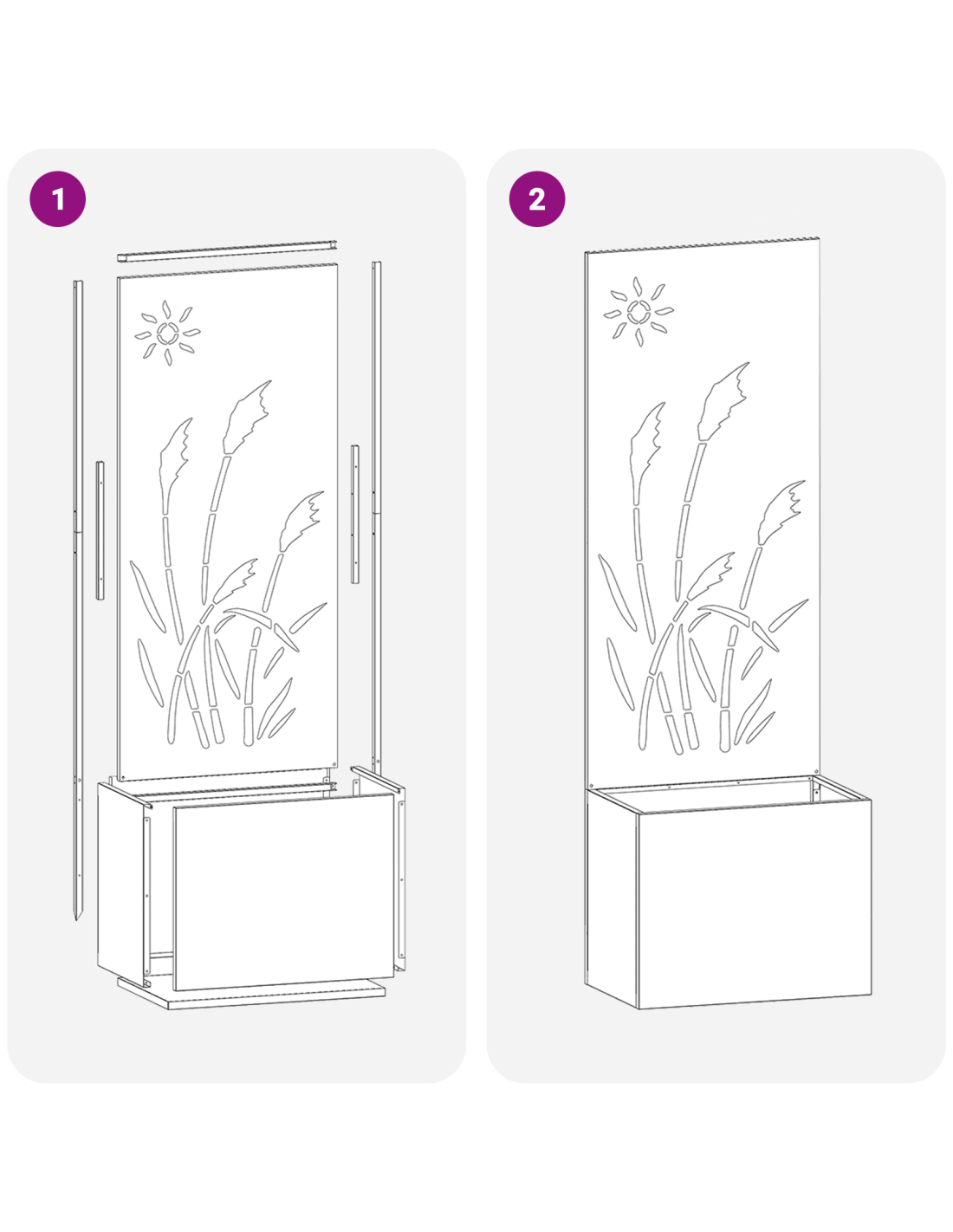 1

2