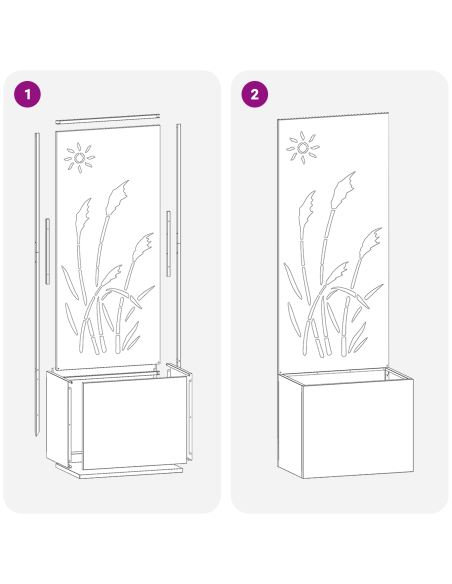 1

2