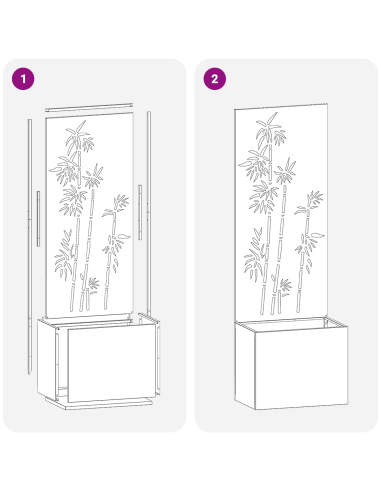 1

2