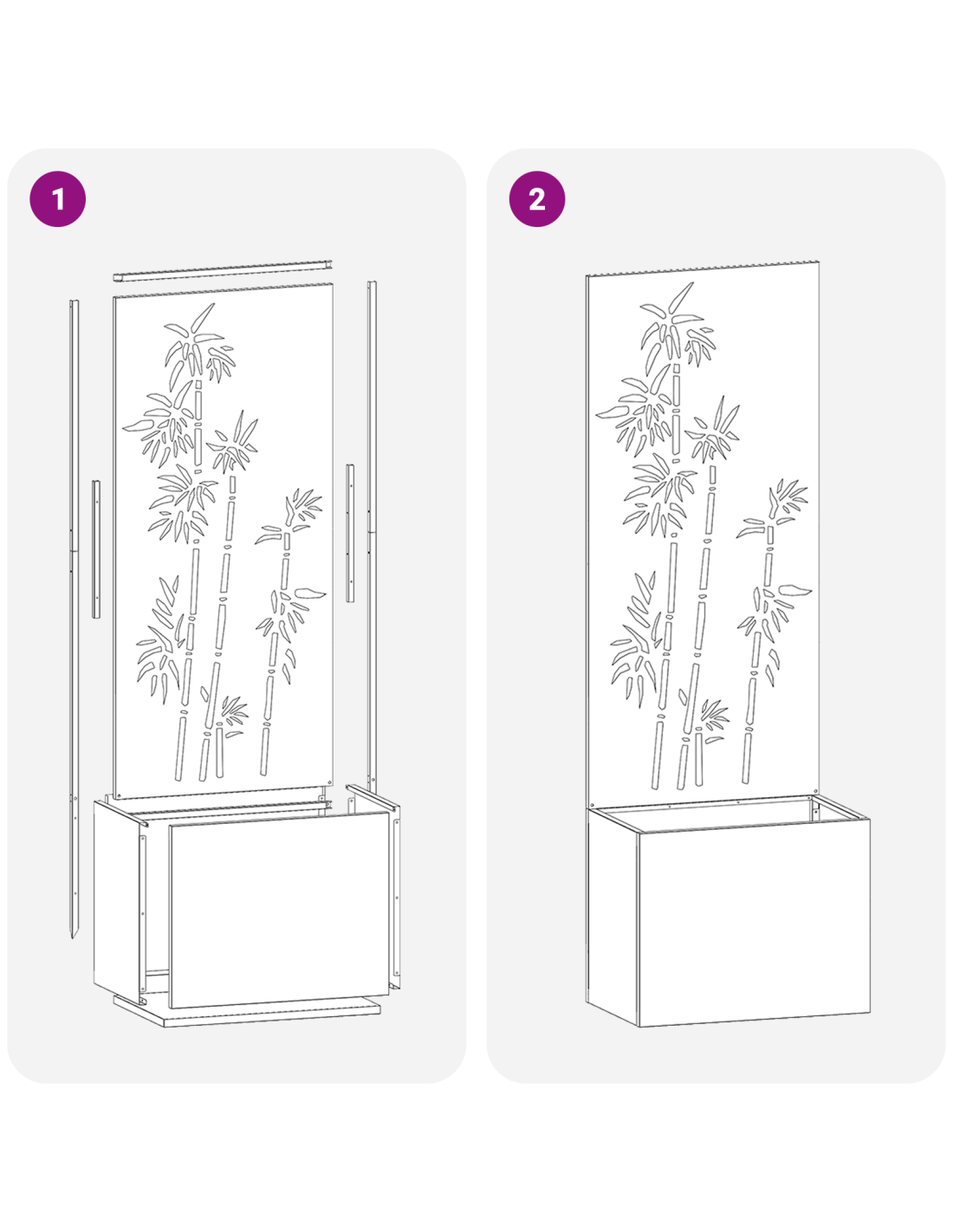 1

2