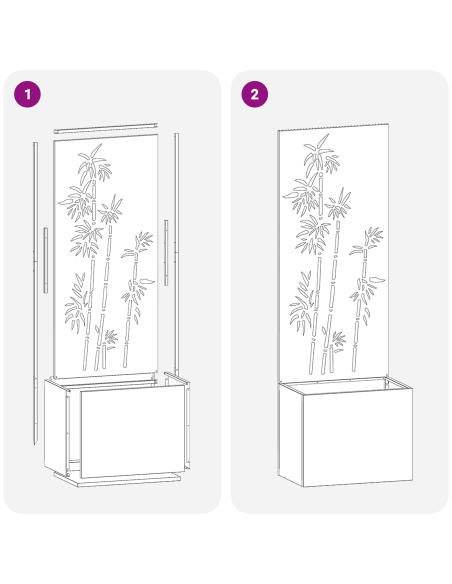 1

2