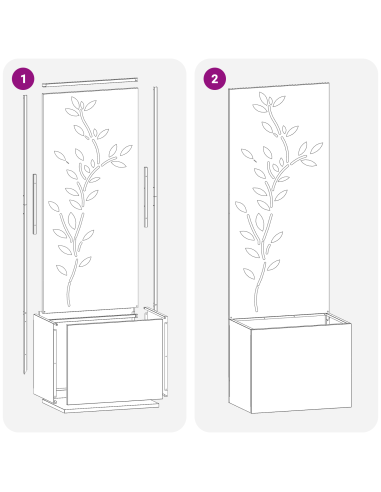 1

2